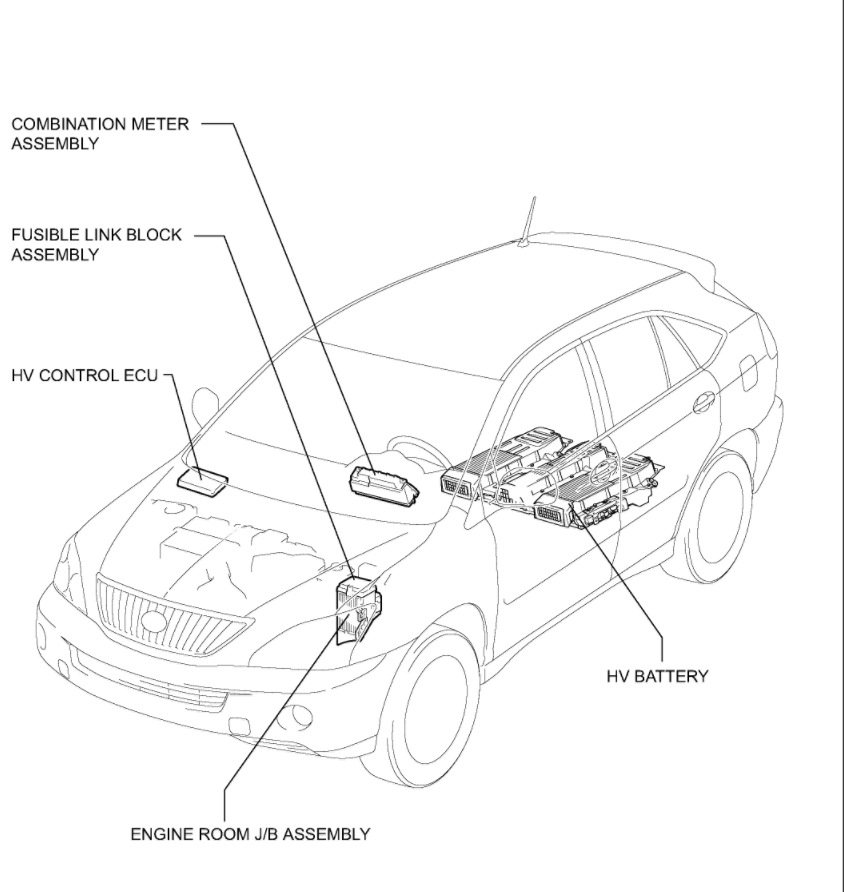 COMBINATION METER ASSEMBLY

FUSIBLE LINK BLOCK ASSEMBLY

HV CONTROL ECU

HV BATTERY

ENGINE ROOM J/B ASSEMBLY