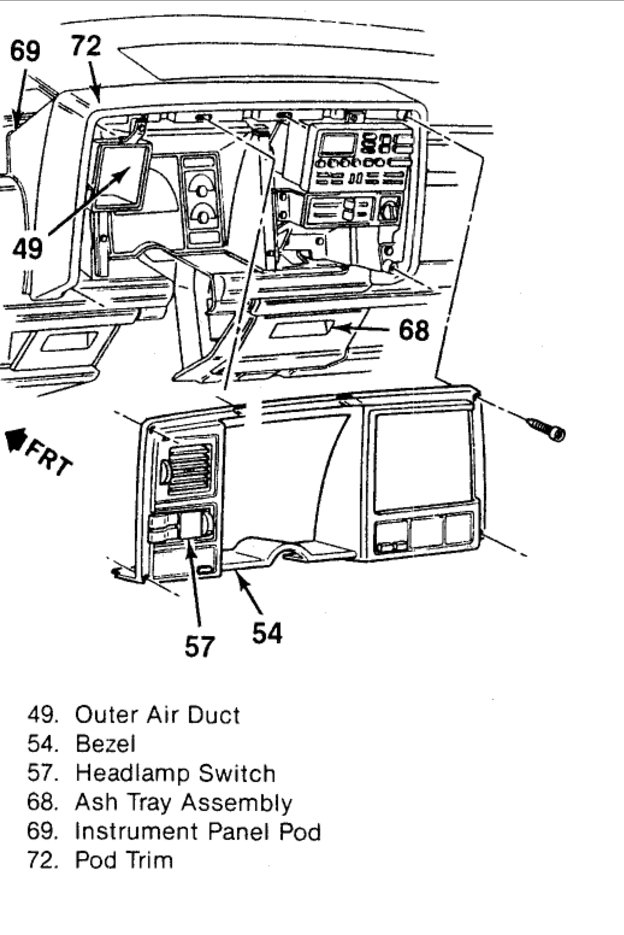 69 72

49

68

FRT

57 54

49. Outer Air Duct
54. Bezel
57. Headlamp Switch
68. Ash Tray Assembly
69. Instrument Panel Pod
72. Pod Trim