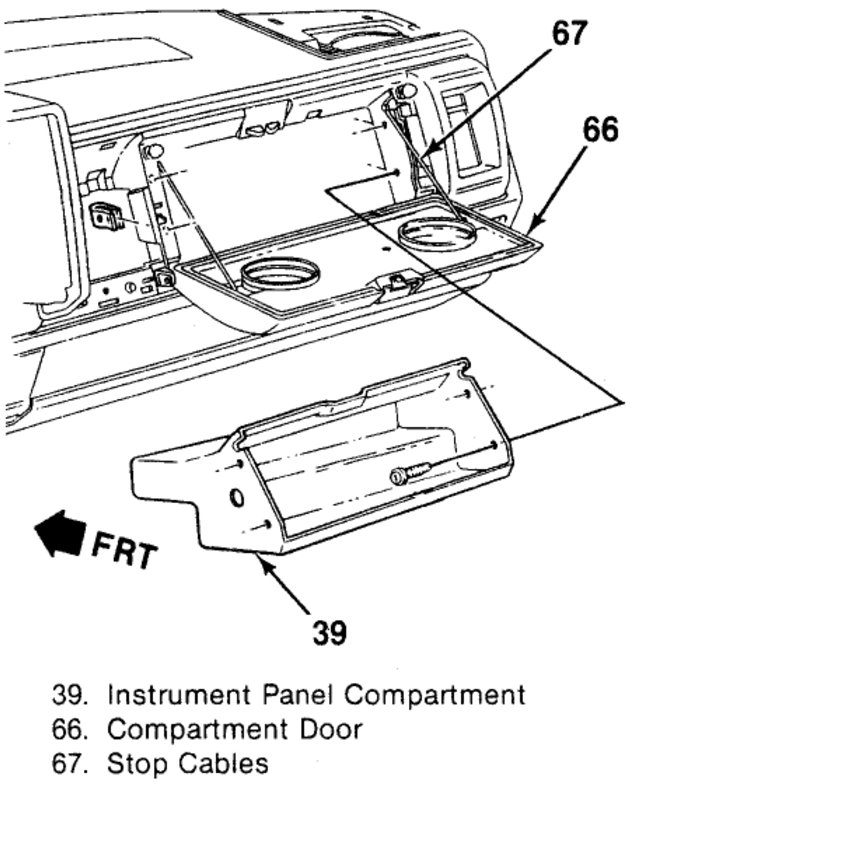 67
66
FRT
39

39. Instrument Panel Compartment
66. Compartment Door
67. Stop Cables