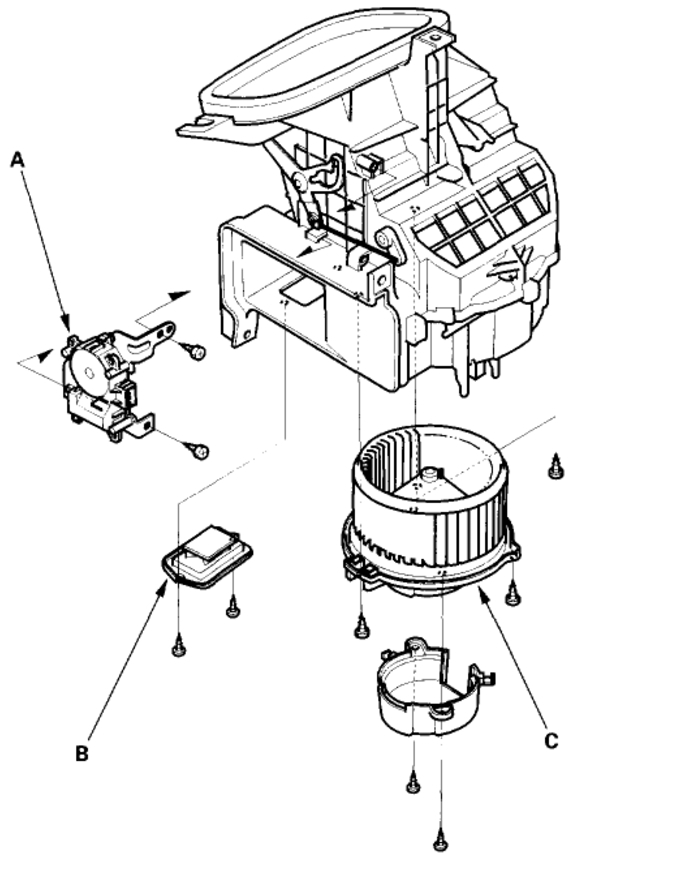 A

B

C