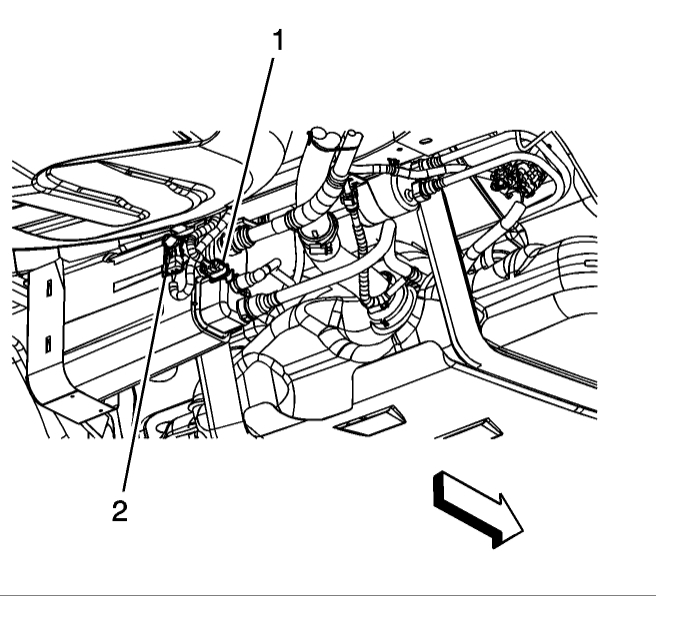 1

2