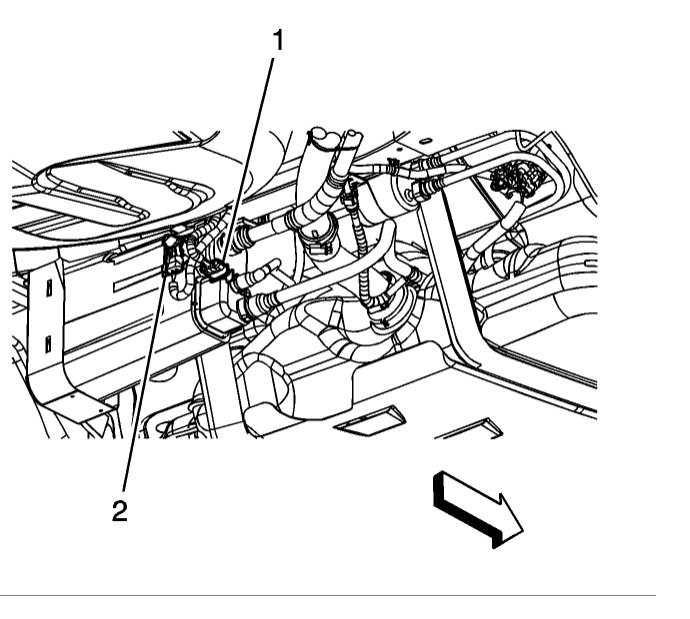 1

2