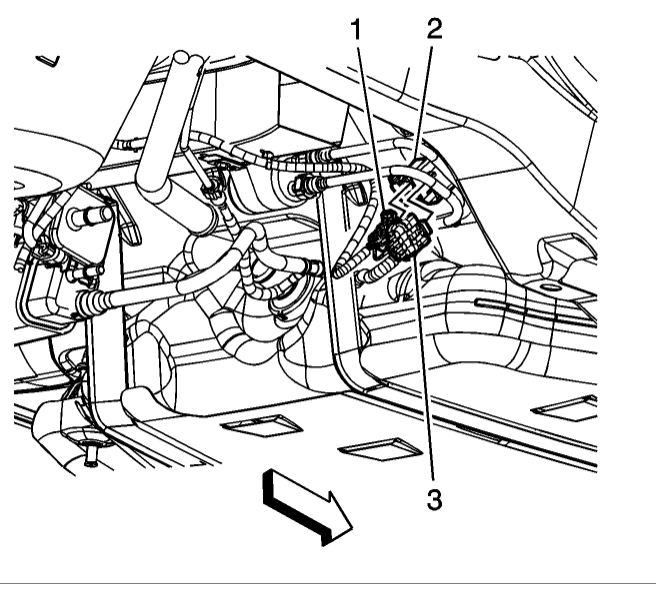 1
2
3