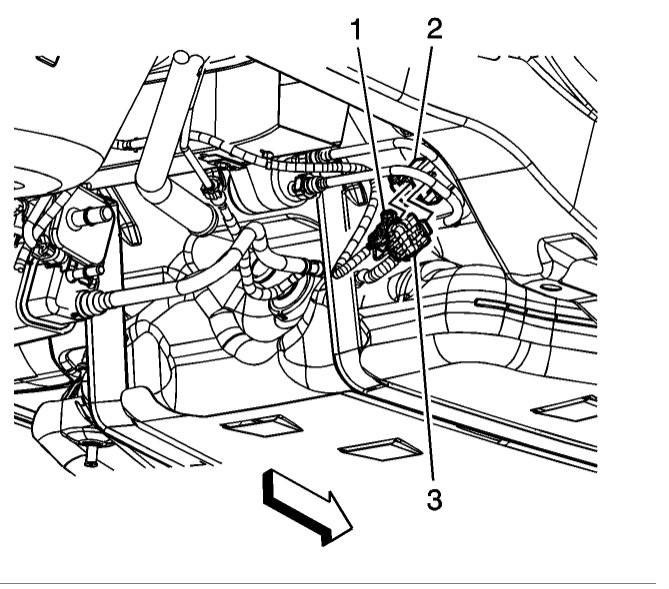 1
2
3