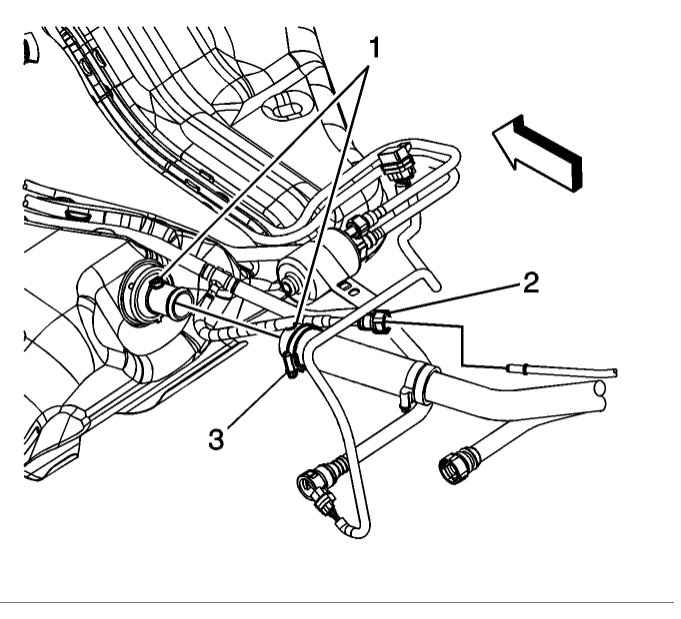 1
2
3