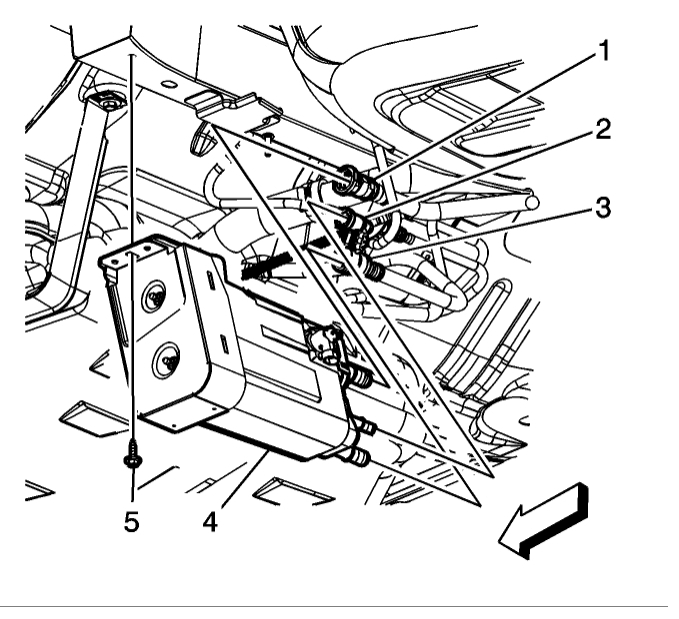 1
2
3
5
4