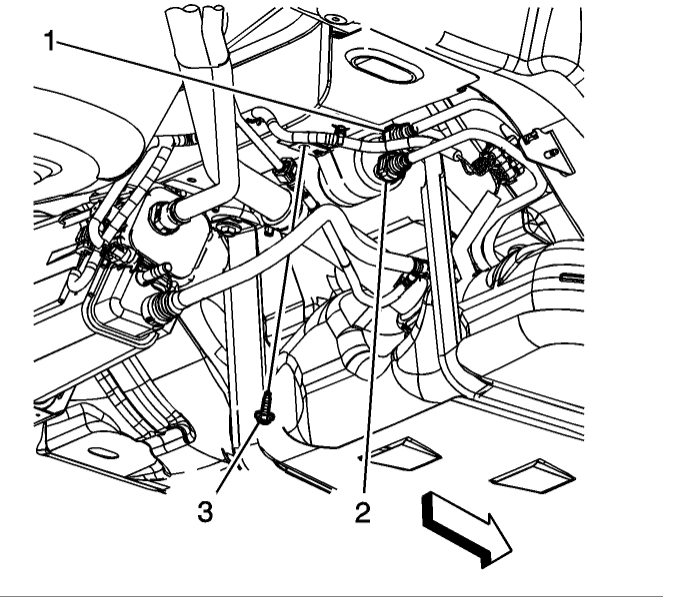 1
3
2