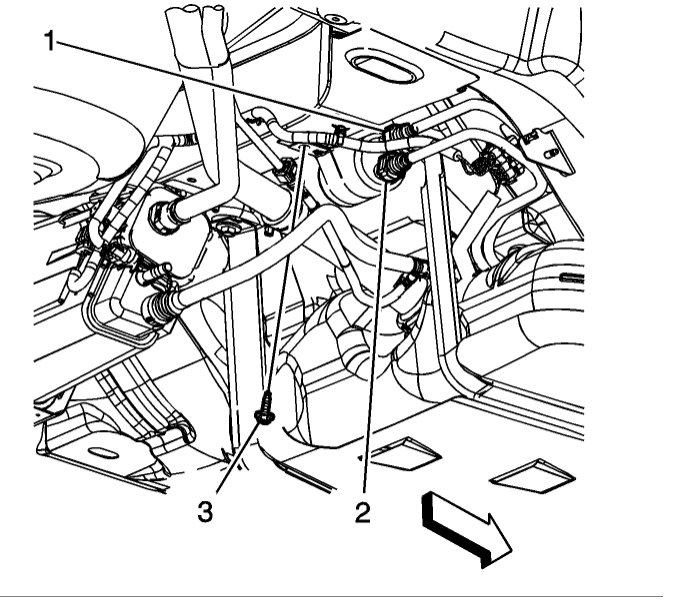 1

3

2