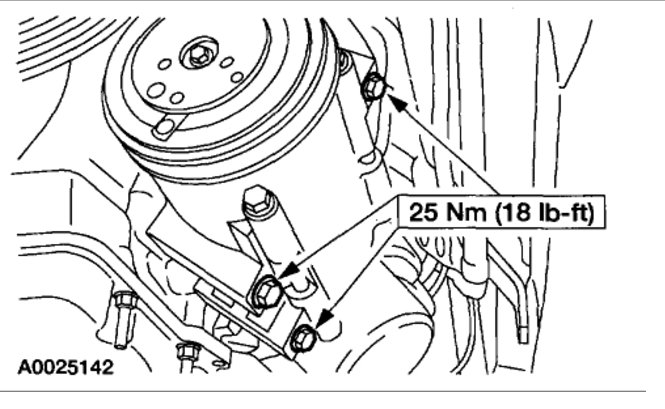 25 Nm (18 lb-ft)

A0025142