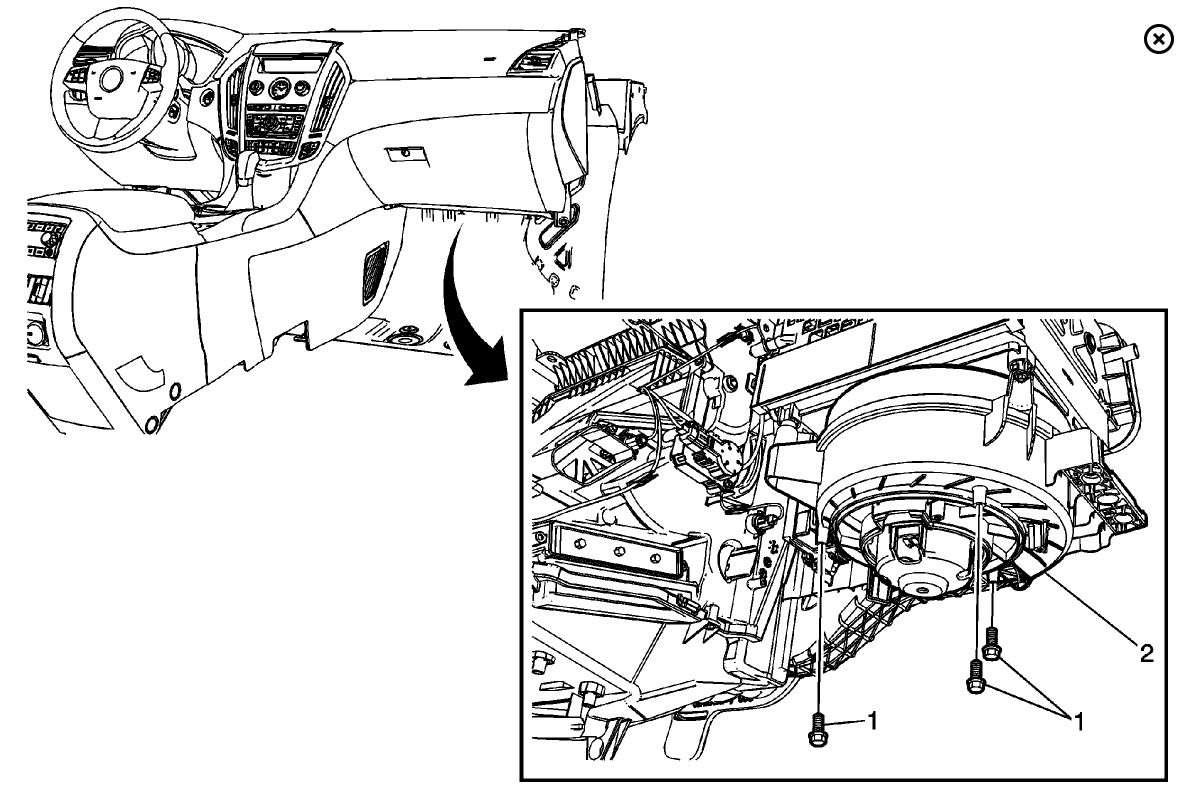 2

1

1