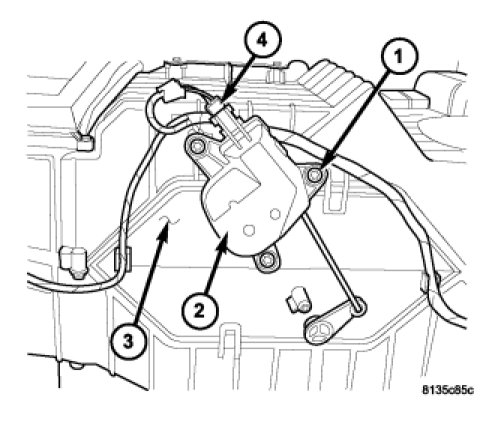 4
1
2
3
8135c85c