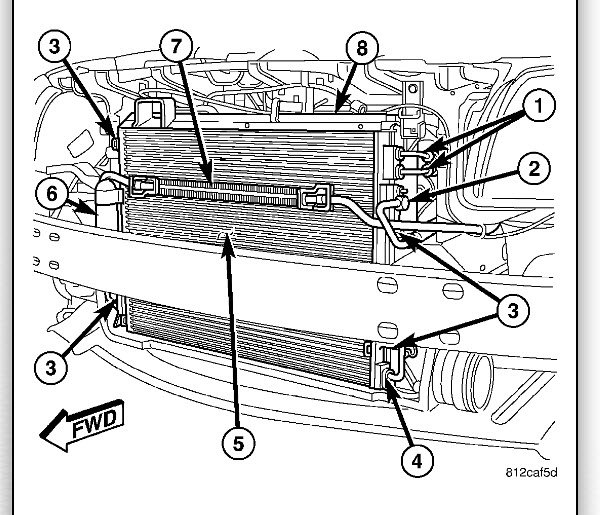 3
7
8
1
2
6
3
3
FWD
5
4
812caf5d