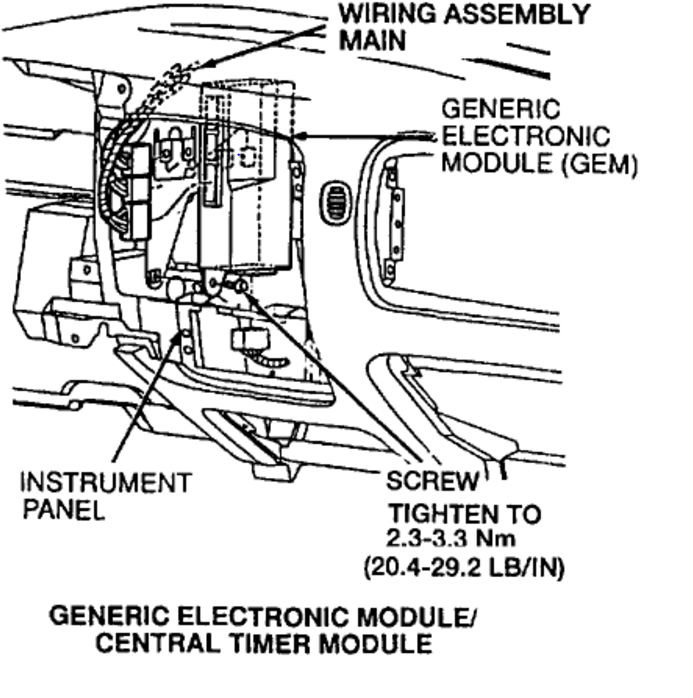 WIRING ASSEMBLY MAIN

GENERIC ELECTRONIC MODULE (GEM)

INSTRUMENT PANEL

SCREW
TIGHTEN TO
2.3-3.3 Nm
(20.4-29.2 LB/IN)

GENERIC ELECTRONIC MODULE/
CENTRAL TIMER MODULE