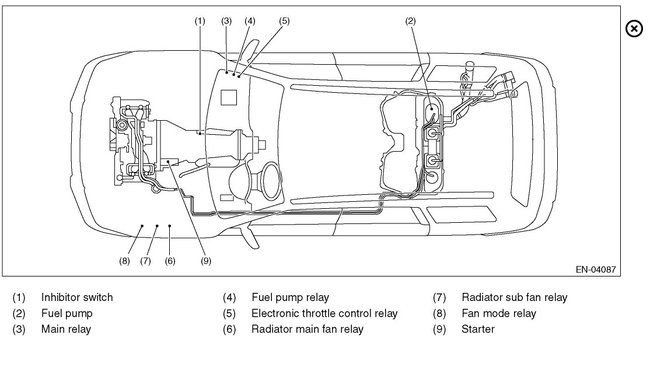 (1) (3) (4) (5) (2)

(8) (7) (6) (9)

EN-04087

(1) Inhibitor switch
(2) Fuel pump
(3) Main relay
(4) Fuel pump relay
(5) Electronic throttle control relay
(6) Radiator main fan relay
(7) Radiator sub fan relay
(8) Fan mode relay
(9) Starter