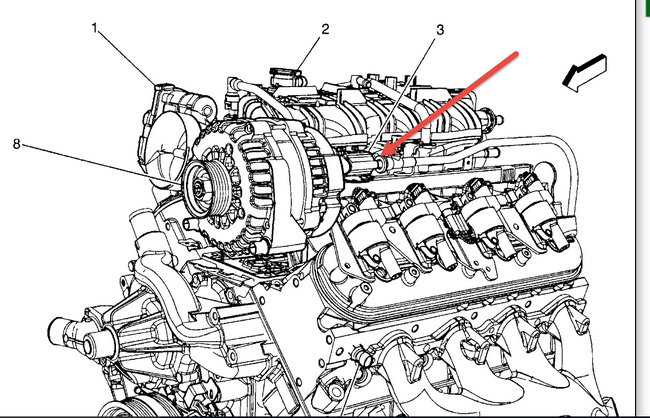 1
2
3
8