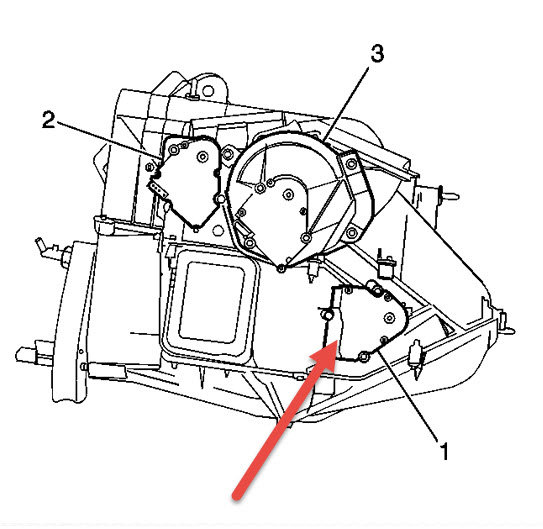 3
2
1