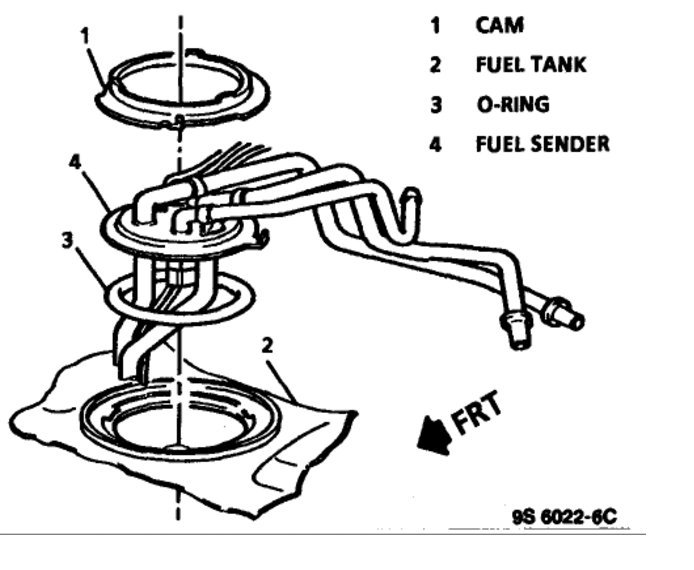 1 CAM
2 FUEL TANK
3 O-RING
4 FUEL SENDER

1
4
3
2

FRT

9S 6022-6C