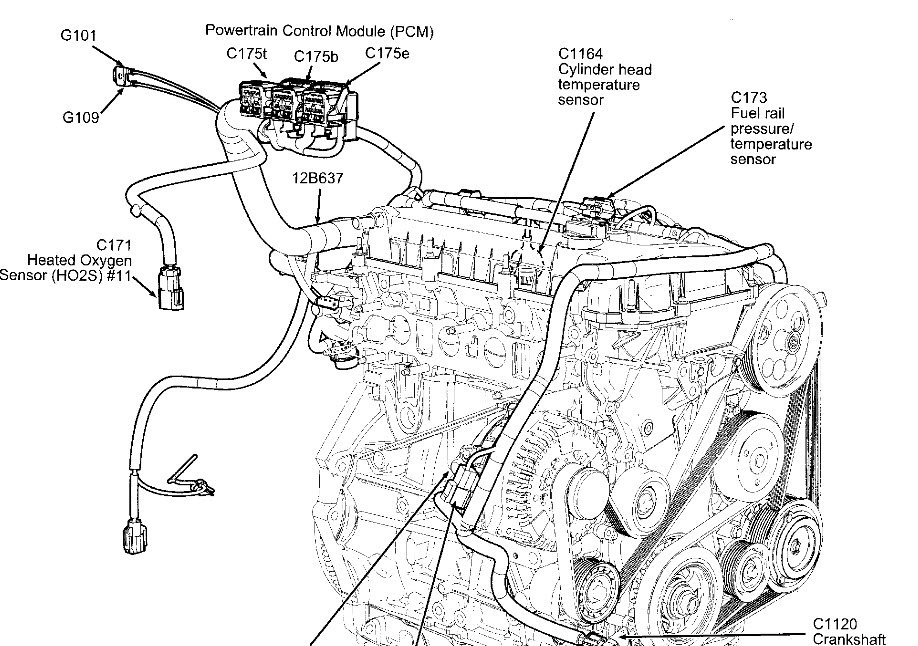 G101

G109

Powertrain Control Module (PCM)

C175t

C175b

C175e

C1164
Cylinder head temperature sensor

C173
Fuel rail pressure/ temperature sensor

12B637

C171
Heated Oxygen Sensor (HO2S) #11

C1120
Crankshaft