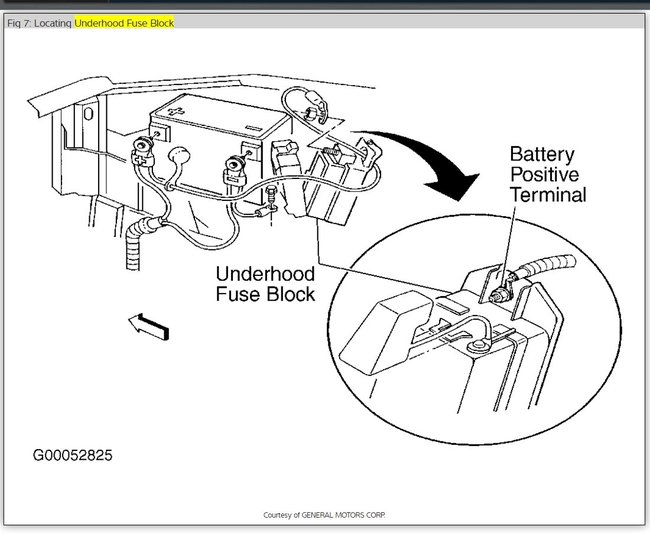 Fig 7: Locating Underhood Fuse Block

Battery Positive Terminal

Underhood Fuse Block

G00052825

Courtesy of GENERAL MOTORS CORP.