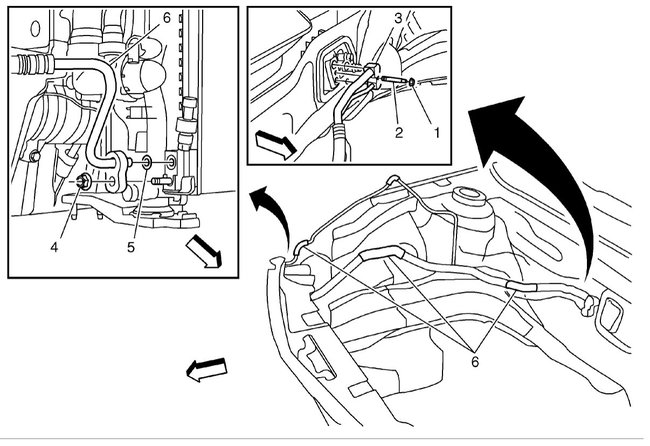 6
4
5
3
2
1
6