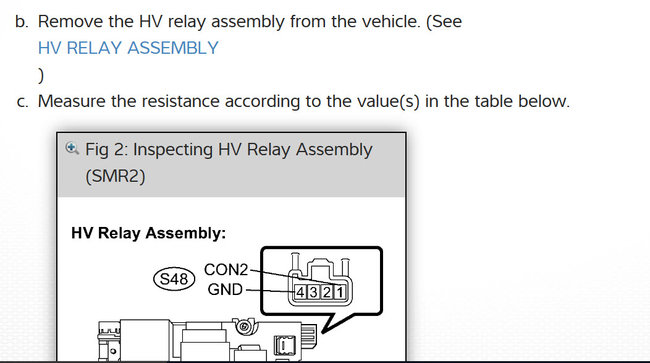 b. Remove the HV relay assembly from the vehicle. (See HV RELAY ASSEMBLY )

c. Measure the resistance according to the value(s) in the table below.

Fig 2: Inspecting HV Relay Assembly (SMR2)

HV Relay Assembly:

S48

CON2

GND

4 3 2 1