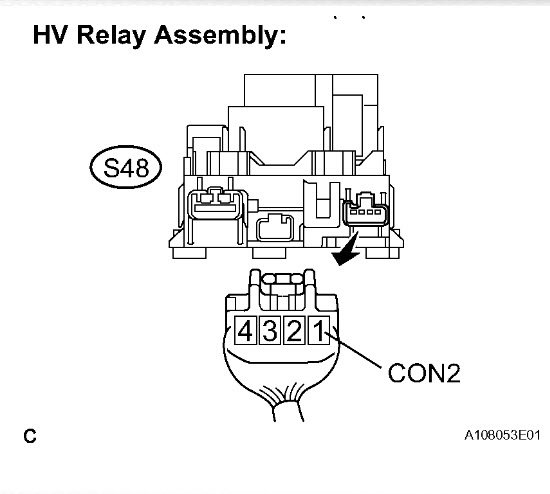 HV Relay Assembly:

S48

4 3 2 1

CON2

C

A108053E01