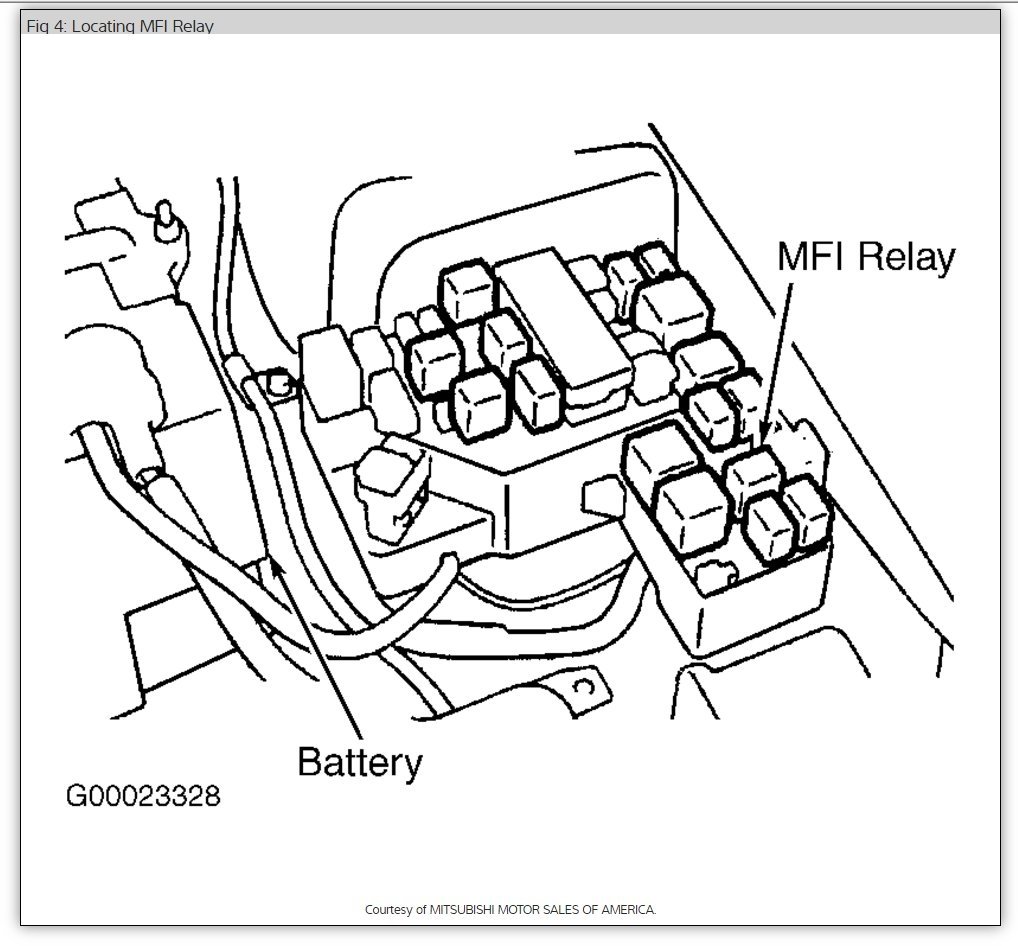 Fig 4: Locating MFI Relay

MFI Relay

Battery

G00023328

Courtesy of MITSUBISHI MOTOR SALES OF AMERICA.