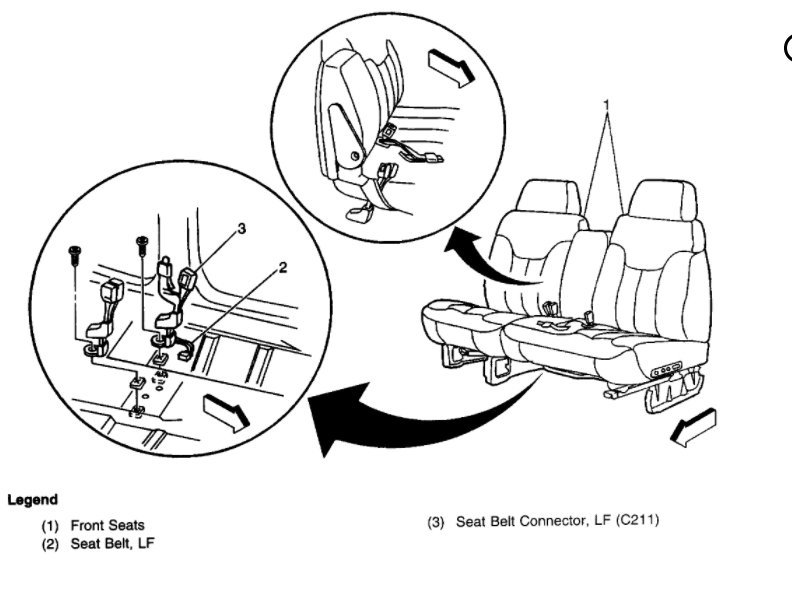 1

3

2

Legend

(1) Front Seats
(2) Seat Belt, LF

(3) Seat Belt Connector, LF (C211)