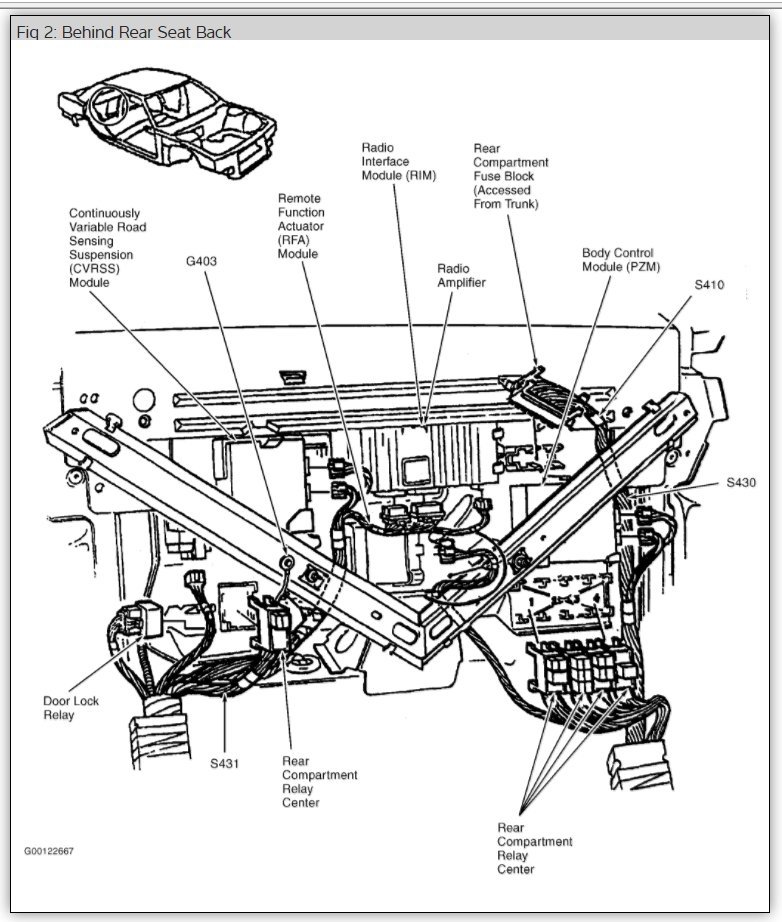 Fig 2: Behind Rear Seat Back

Continuously Variable Road Sensing Suspension (CVRSS) Module

G403

Remote Function Actuator (RFA) Module

Radio Interface Module (RIM)

Radio Amplifier

Rear Compartment Fuse Block (Accessed From Trunk)

Body Control Module (PZM)

S410

S430

Door Lock Relay

S431

Rear Compartment Relay Center

Rear Compartment Relay Center

G00122667