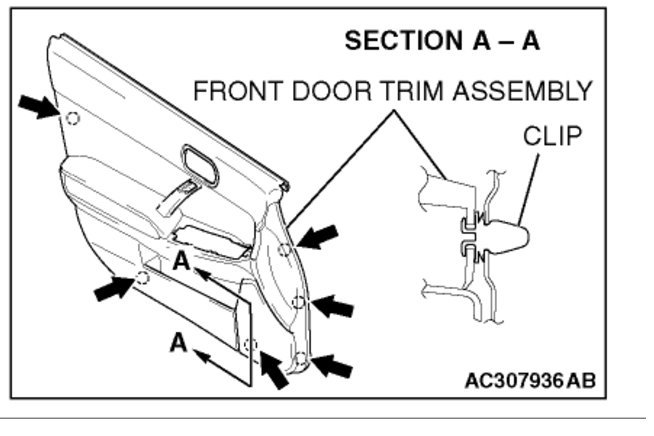 SECTION A – A

FRONT DOOR TRIM ASSEMBLY

CLIP

A

A

AC307936AB