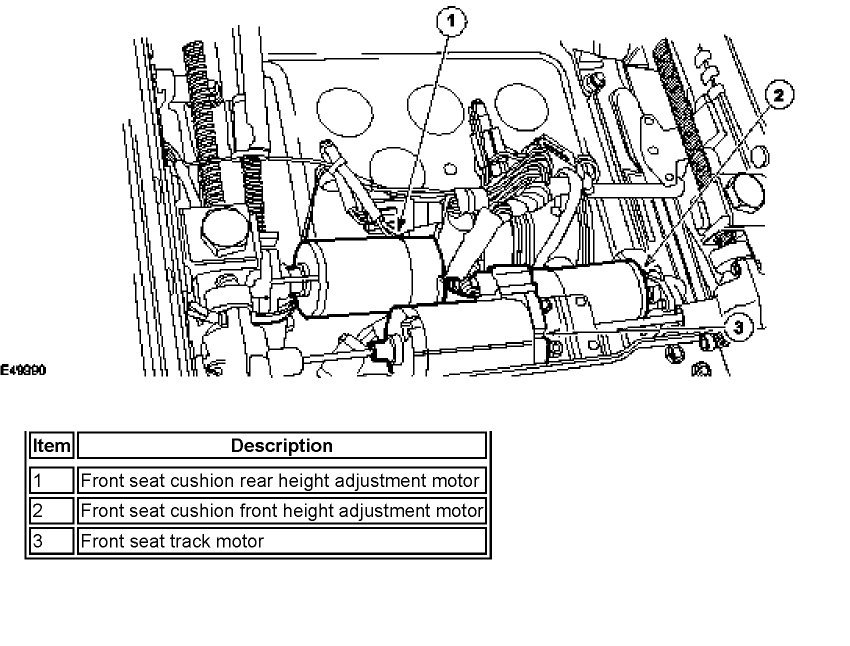 1

2

3

E49990

| Item | Description |
|---|---|
| 1 | Front seat cushion rear height adjustment motor |
| 2 | Front seat cushion front height adjustment motor |
| 3 | Front seat track motor |