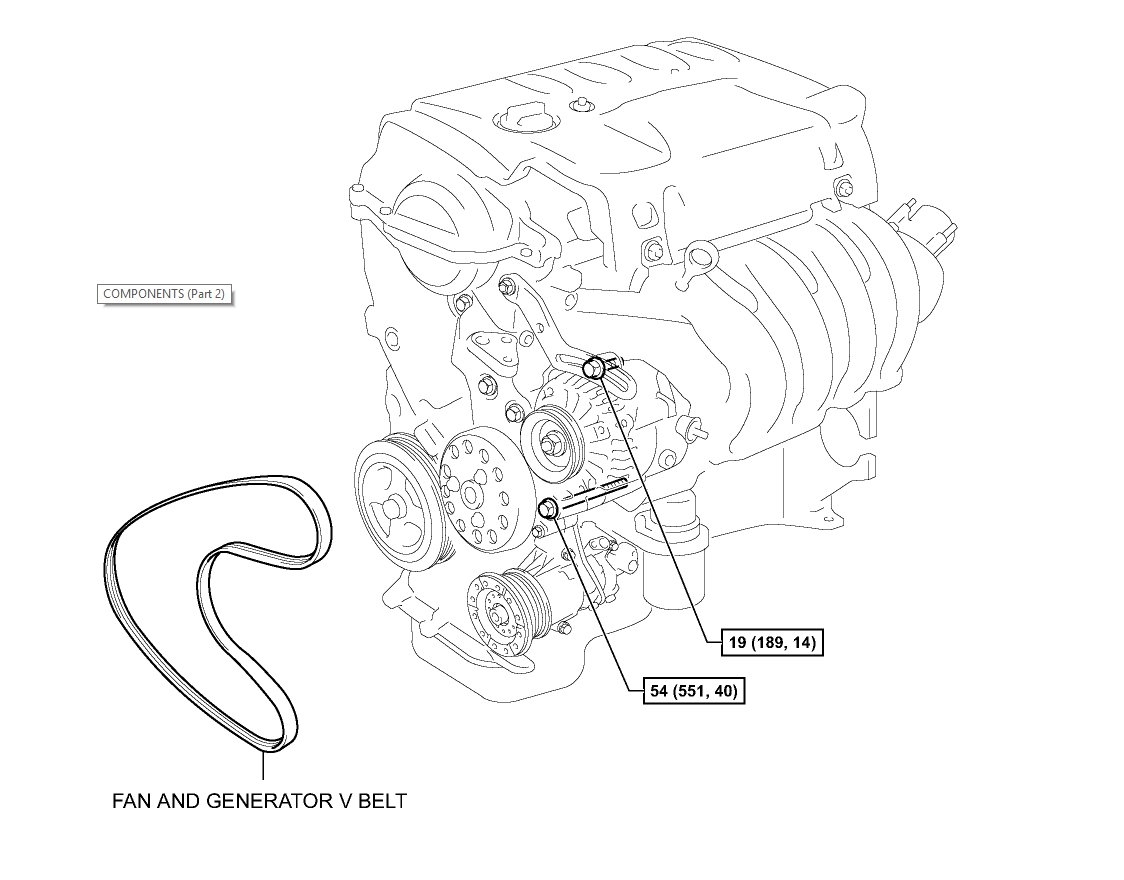 COMPONENTS (Part 2)

19 (189, 14)

54 (551, 40)

FAN AND GENERATOR V BELT