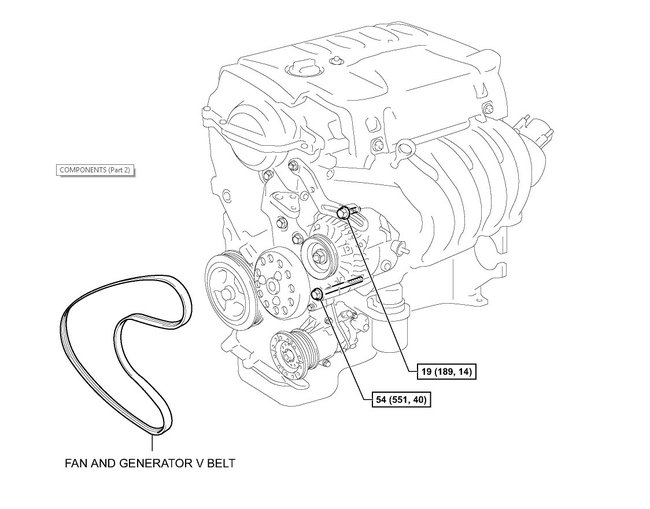 COMPONENTS (Part 2)

19 (189, 14)

54 (551, 40)

FAN AND GENERATOR V BELT