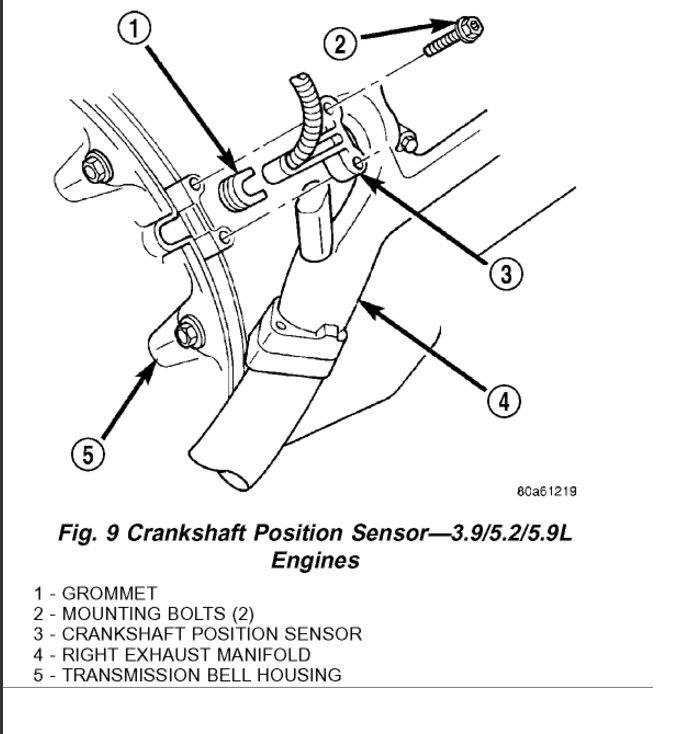 1
2
3
4
5
80a61219

Fig. 9 Crankshaft Position Sensor—3.9/5.2/5.9L Engines

1 - GROMMET
2 - MOUNTING BOLTS (2)
3 - CRANKSHAFT POSITION SENSOR
4 - RIGHT EXHAUST MANIFOLD
5 - TRANSMISSION BELL HOUSING