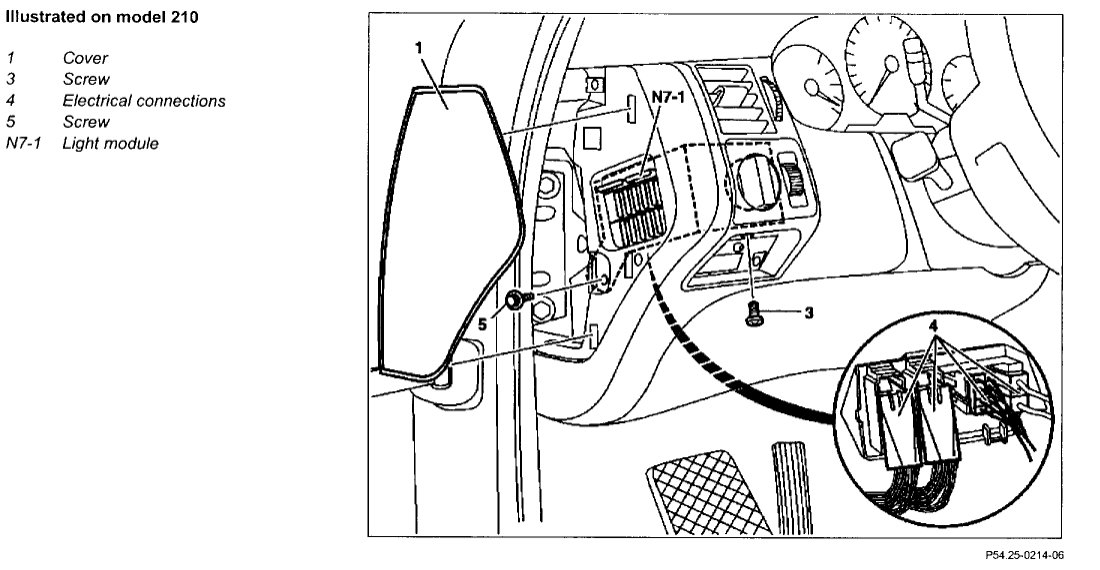 Illustrated on model 210

1 Cover
3 Screw
4 Electrical connections
5 Screw
N7-1 Light module

1
N7-1
5
3
4

P54.25-0214-06