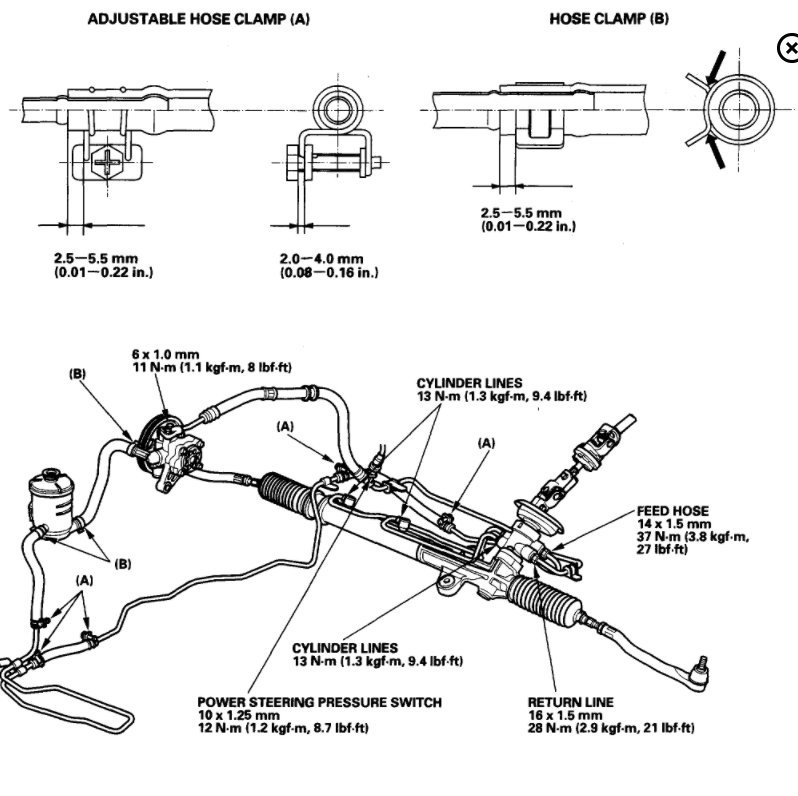 ADJUSTABLE HOSE CLAMP (A)

HOSE CLAMP (B)

2.5—5.5 mm
(0.01—0.22 in.)

2.0—4.0 mm
(0.08—0.16 in.)

2.5—5.5 mm
(0.01—0.22 in.)

6 x 1.0 mm
11 N·m (1.1 kgf·m, 8 lbf·ft)

(B)

CYLINDER LINES
13 N·m (1.3 kgf·m, 9.4 lbf·ft)

(A)

(A)

FEED HOSE
14 x 1.5 mm
37 N·m (3.8 kgf·m, 27 lbf·ft)

(B)

(A)

CYLINDER LINES
13 N·m (1.3 kgf·m, 9.4 lbf·ft)

POWER STEERING PRESSURE SWITCH
10 x 1.25 mm
12 N·m (1.2 kgf·m, 8.7 lbf·ft)

RETURN LINE
16 x 1.5 mm
28 N·m (2.9 kgf·m, 21 lbf·ft)