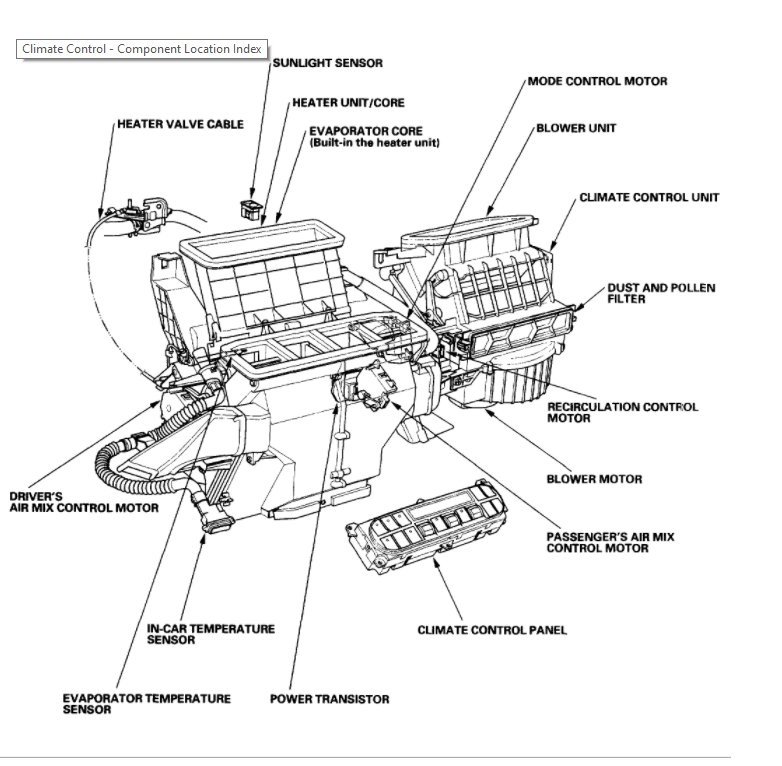 Climate Control - Component Location Index

SUNLIGHT SENSOR

MODE CONTROL MOTOR

HEATER UNIT/CORE

HEATER VALVE CABLE

EVAPORATOR CORE (Built-in the heater unit)

BLOWER UNIT

CLIMATE CONTROL UNIT

DUST AND POLLEN FILTER

RECIRCULATION CONTROL MOTOR

BLOWER MOTOR

DRIVER'S AIR MIX CONTROL MOTOR

PASSENGER'S AIR MIX CONTROL MOTOR

IN-CAR TEMPERATURE SENSOR

CLIMATE CONTROL PANEL

EVAPORATOR TEMPERATURE SENSOR

POWER TRANSISTOR