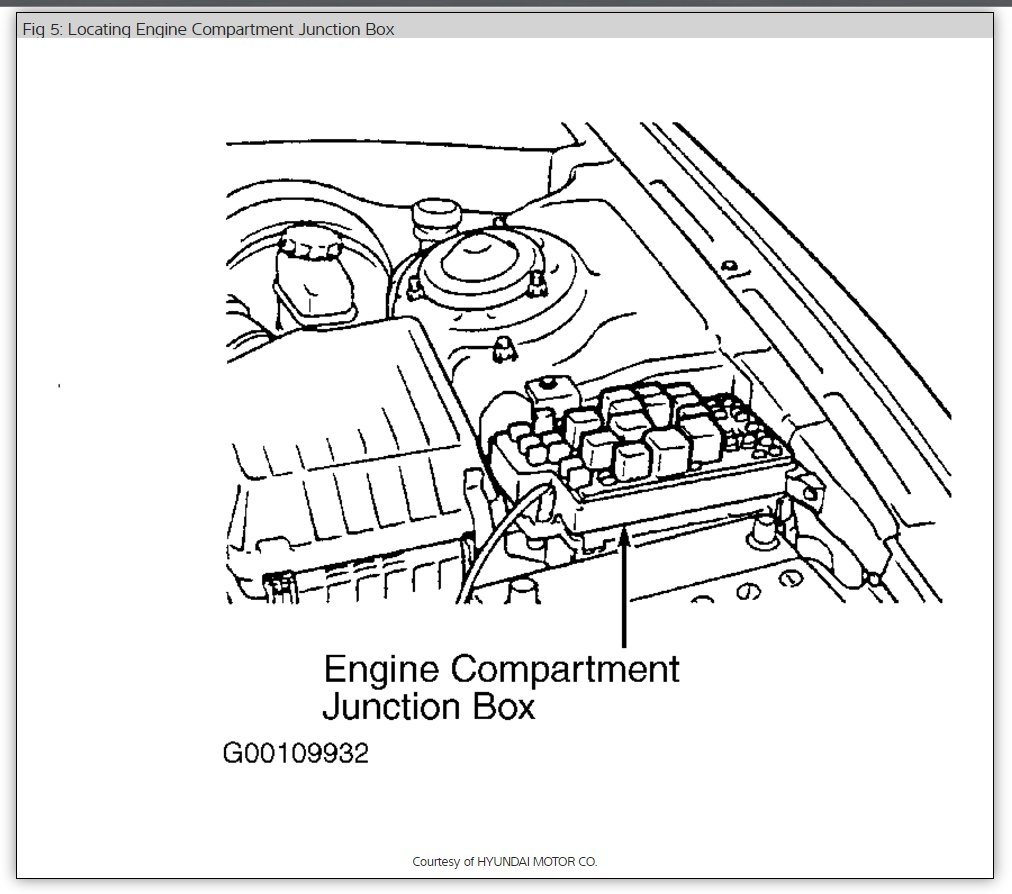 Fig 5: Locating Engine Compartment Junction Box

Engine Compartment Junction Box

G00109932

Courtesy of HYUNDAI MOTOR CO.