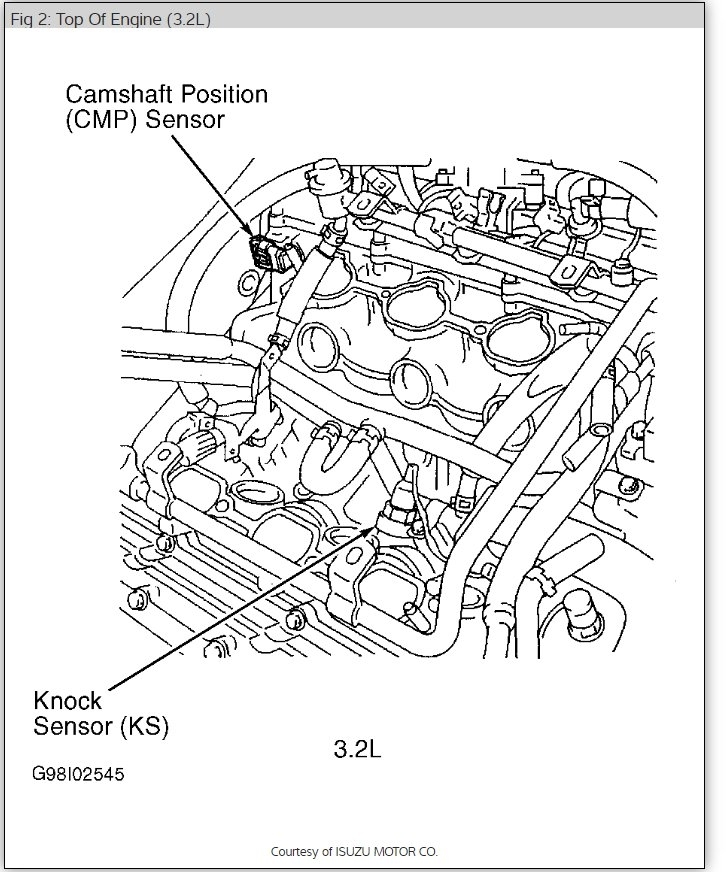 Fig 2: Top Of Engine (3.2L)

Camshaft Position (CMP) Sensor

Knock Sensor (KS)

3.2L

G98I02545

Courtesy of ISUZU MOTOR CO.