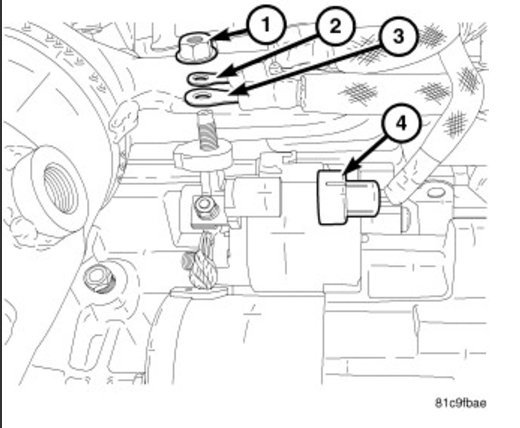 1
2
3
4
81c9fbae