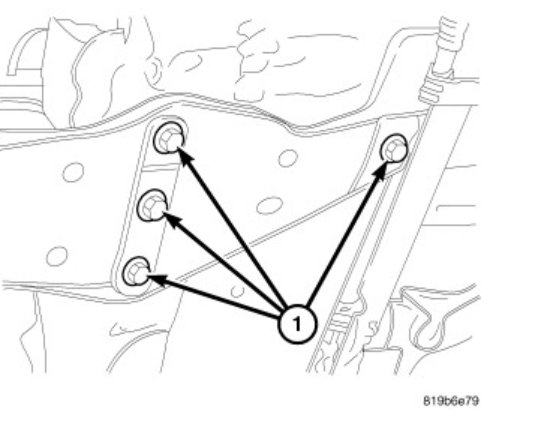 1

819b6e79