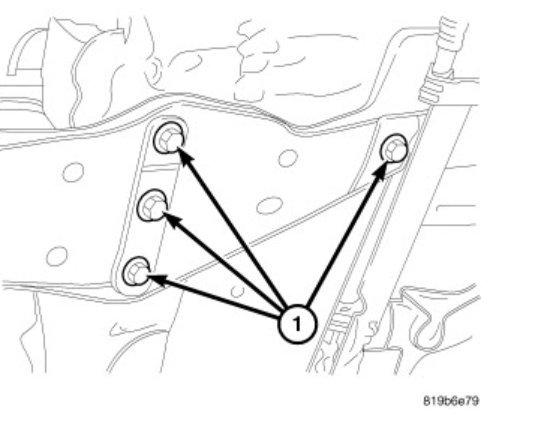 1

819b6e79