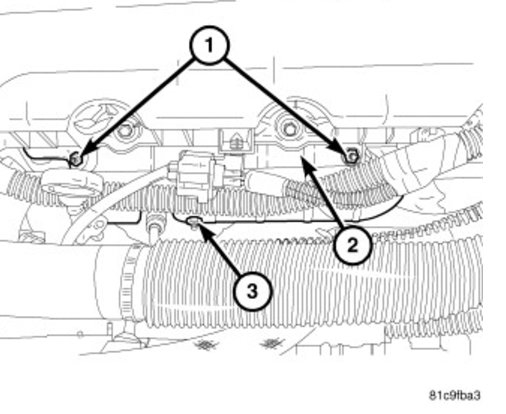 1
2
3
81c9fba3