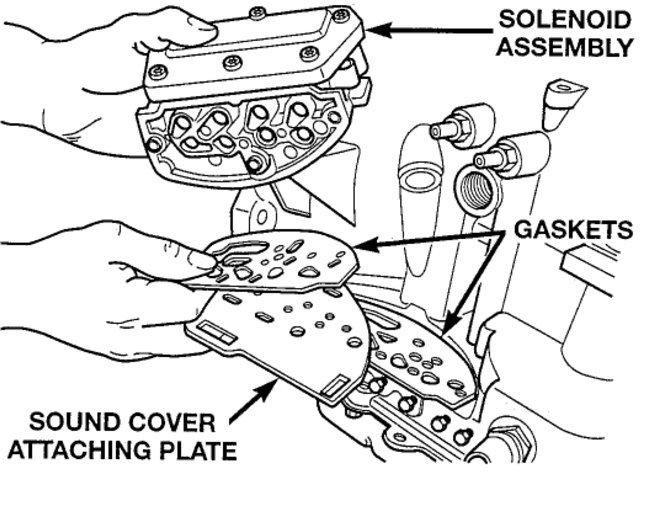 SOLENOID ASSEMBLY

GASKETS

SOUND COVER ATTACHING PLATE