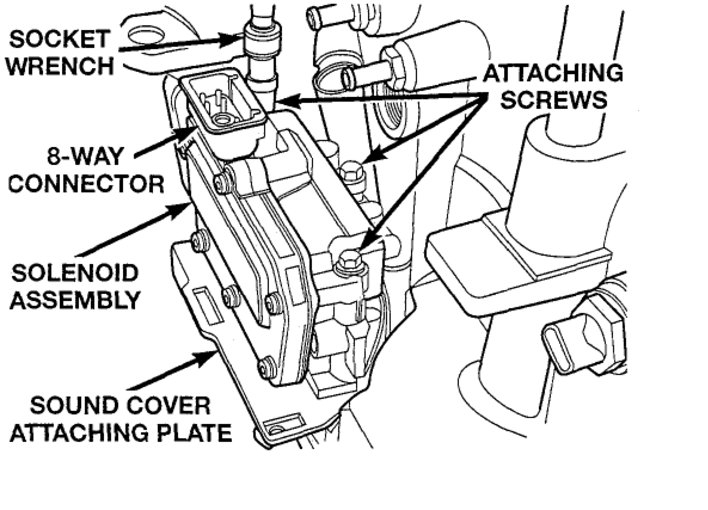 SOCKET WRENCH

ATTACHING SCREWS

8-WAY CONNECTOR

SOLENOID ASSEMBLY

SOUND COVER ATTACHING PLATE