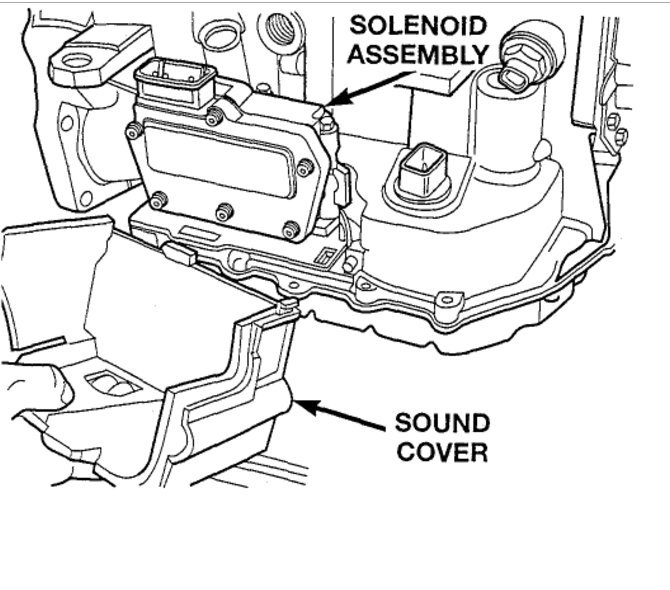 SOLENOID
ASSEMBLY

SOUND
COVER