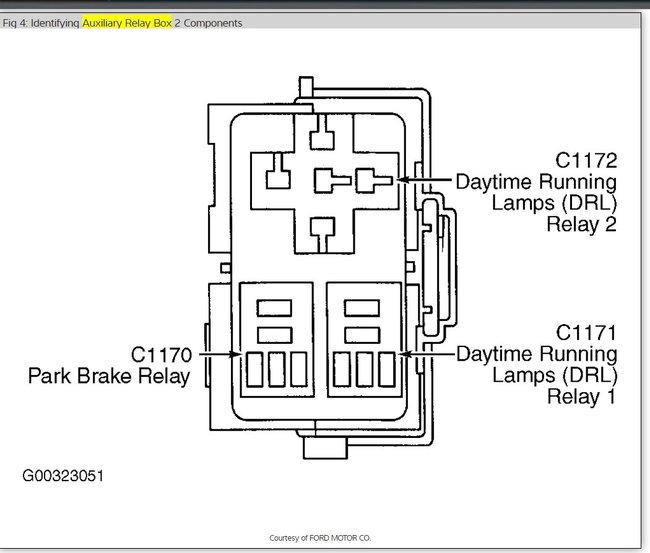 Fig 4: Identifying Auxiliary Relay Box 2 Components

C1172
Daytime Running
Lamps (DRL)
Relay 2

C1170
Park Brake Relay

C1171
Daytime Running
Lamps (DRL)
Relay 1

G00323051

Courtesy of FORD MOTOR CO.