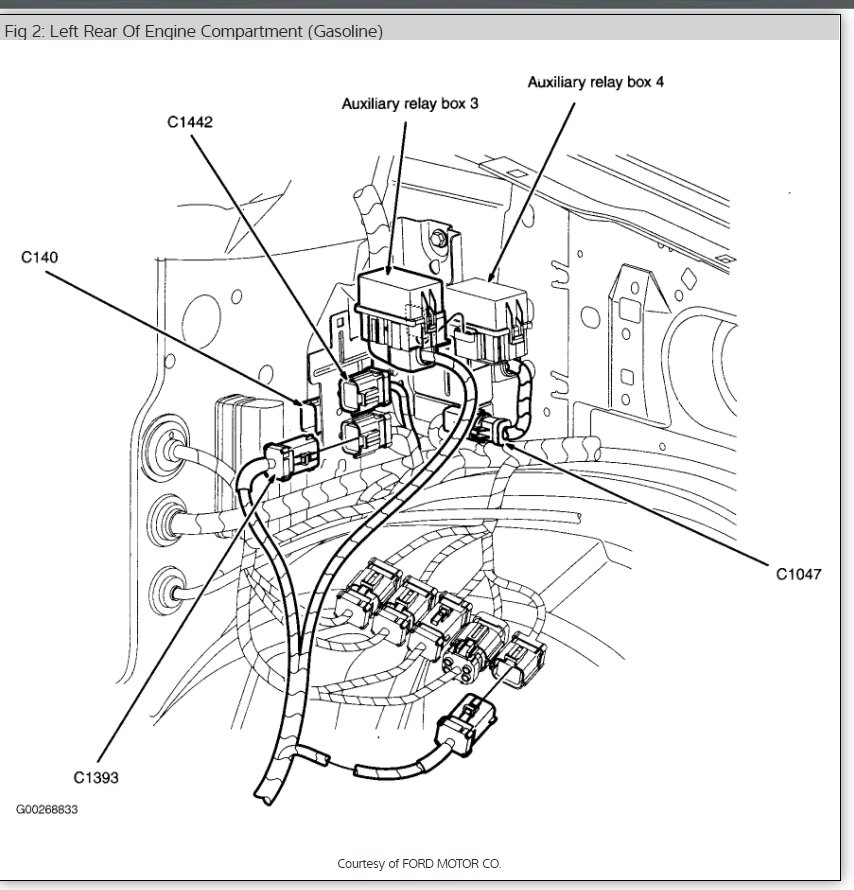 Fig 2: Left Rear Of Engine Compartment (Gasoline)

Auxiliary relay box 4

Auxiliary relay box 3

C1442

C140

C1047

C1393

G00268833

Courtesy of FORD MOTOR CO.