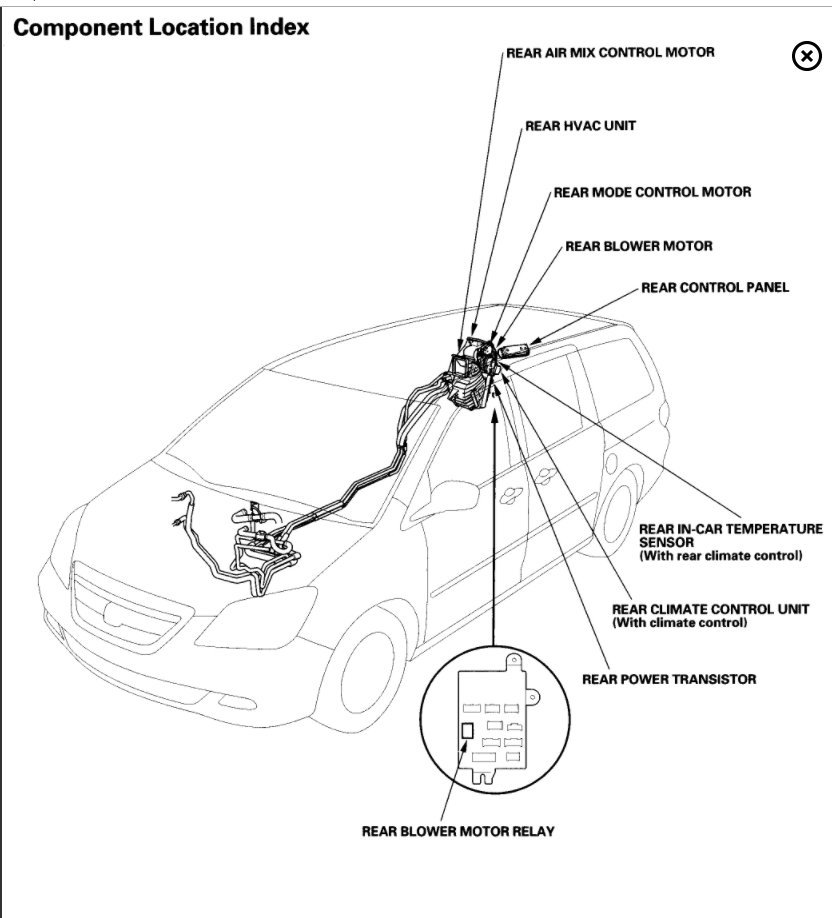 Component Location Index

REAR AIR MIX CONTROL MOTOR

REAR HVAC UNIT

REAR MODE CONTROL MOTOR

REAR BLOWER MOTOR

REAR CONTROL PANEL

REAR IN-CAR TEMPERATURE SENSOR
(With rear climate control)

REAR CLIMATE CONTROL UNIT
(With climate control)

REAR POWER TRANSISTOR

REAR BLOWER MOTOR RELAY