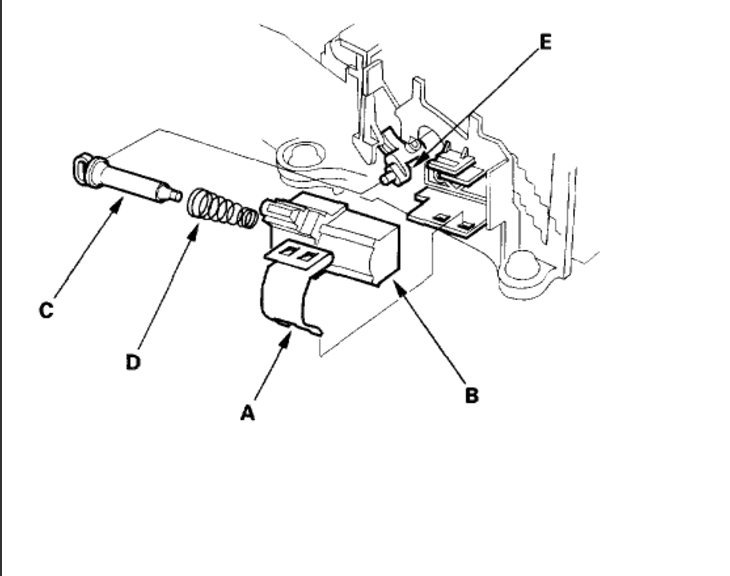 E

C

D

A

B